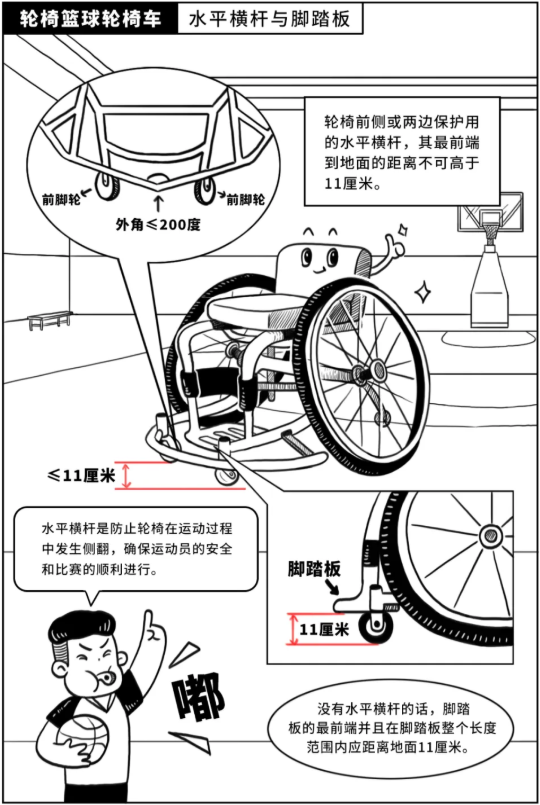 轮椅篮球轮椅车　水平横杆与脚踏板

前脚轮
前脚轮
外角≤200度

轮椅前侧或两边保护用的水平横杆，其最前端到地面的距离不可高于11厘米。

≤11厘米

水平横杆是防止轮椅在运动过程中发生侧翻，确保运动员的安全和比赛的顺利进行。

脚踏板
11厘米

嘟

没有水平横杆的话，脚踏板的最前端并且在脚踏板整个长度范围内应距离地面11厘米。