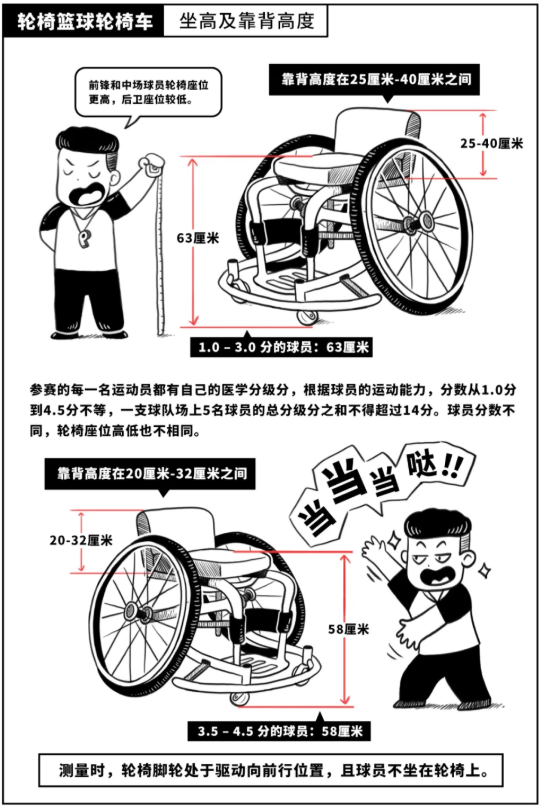 轮椅篮球轮椅车 坐高及靠背高度

前锋和中场球员轮椅座位更高，后卫座位较低。

靠背高度在25厘米-40厘米之间

25-40厘米

63厘米

1.0 – 3.0 分的球员：63厘米

参赛的每一名运动员都有自己的医学分级分，根据球员的运动能力，分数从1.0分到4.5分不等，一支球队场上5名球员的总分级分之和不得超过14分。球员分数不同，轮椅座位高低也不相同。

靠背高度在20厘米-32厘米之间

当当当哒!!

20-32厘米

58厘米

3.5 – 4.5 分的球员：58厘米

测量时，轮椅脚轮处于驱动向前行位置，且球员不坐在轮椅上。