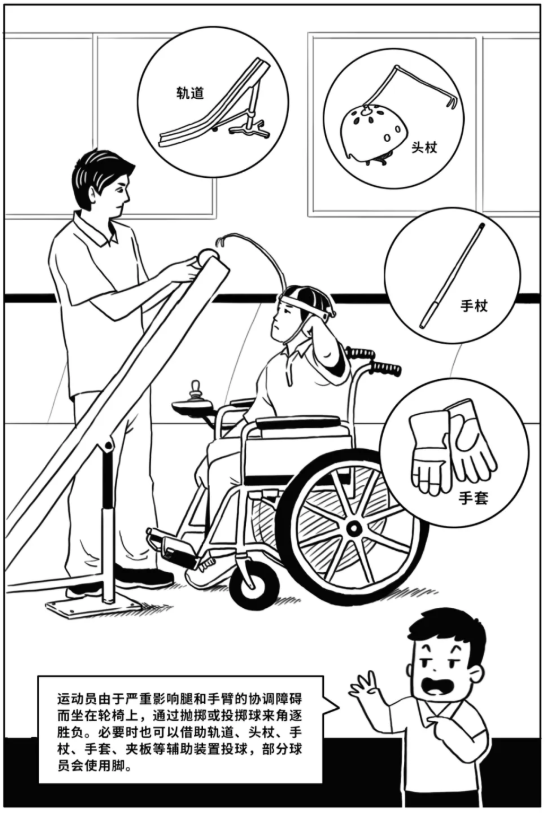 轨道

头杖

手杖

手套

运动员由于严重影响腿和手臂的协调障碍而坐在轮椅上，通过抛掷或投掷球来角逐胜负。必要时也可以借助轨道、头杖、手杖、手套、夹板等辅助装置投球，部分球员会使用脚。