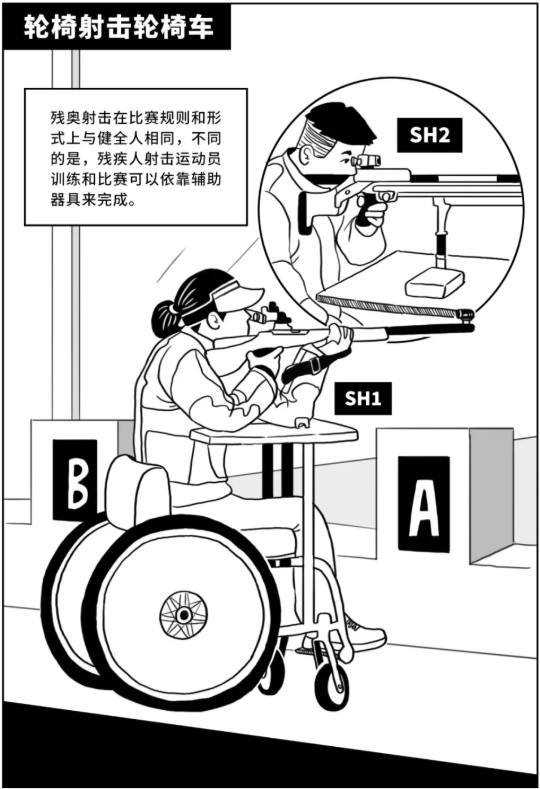 轮椅射击轮椅车

残奥射击在比赛规则和形式上与健全人相同，不同的是，残疾人射击运动员训练和比赛可以依靠辅助器具来完成。

SH2

SH1

B

A