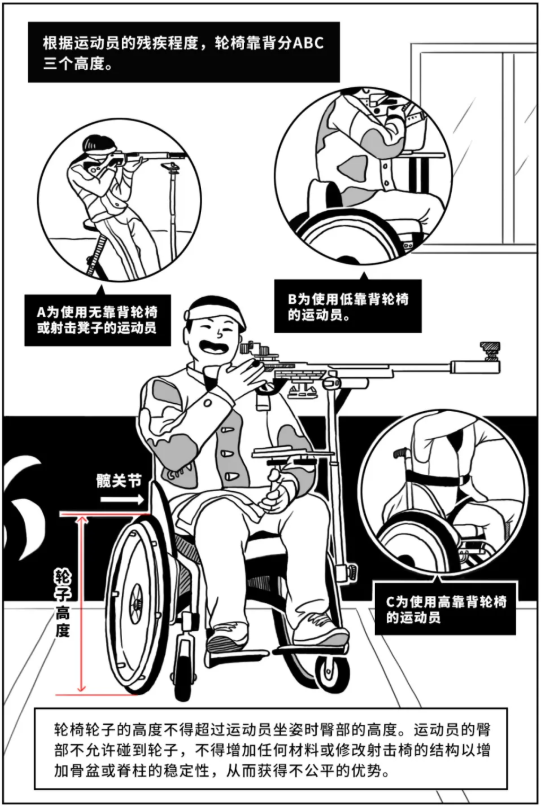 根据运动员的残疾程度，轮椅靠背分ABC三个高度。

A为使用无靠背轮椅或射击凳子的运动员

B为使用低靠背轮椅的运动员。

髋关节

轮子高度

C为使用高靠背轮椅的运动员

轮椅轮子的高度不得超过运动员坐姿时臀部的高度。运动员的臀部不允许碰到轮子，不得增加任何材料或修改射击椅的结构以增加骨盆或脊柱的稳定性，从而获得不公平的优势。