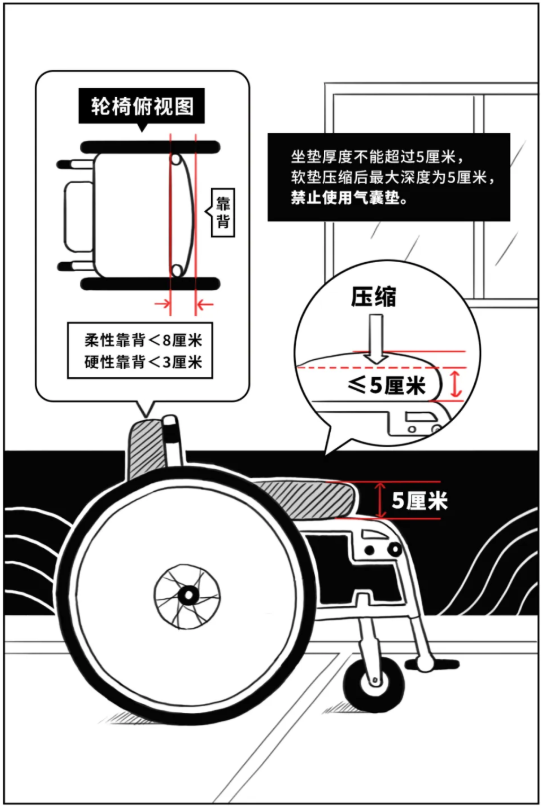 轮椅俯视图

靠背

柔性靠背＜8厘米
硬性靠背＜3厘米

坐垫厚度不能超过5厘米，
软垫压缩后最大深度为5厘米，
禁止使用气囊垫。

压缩

≤5厘米

5厘米