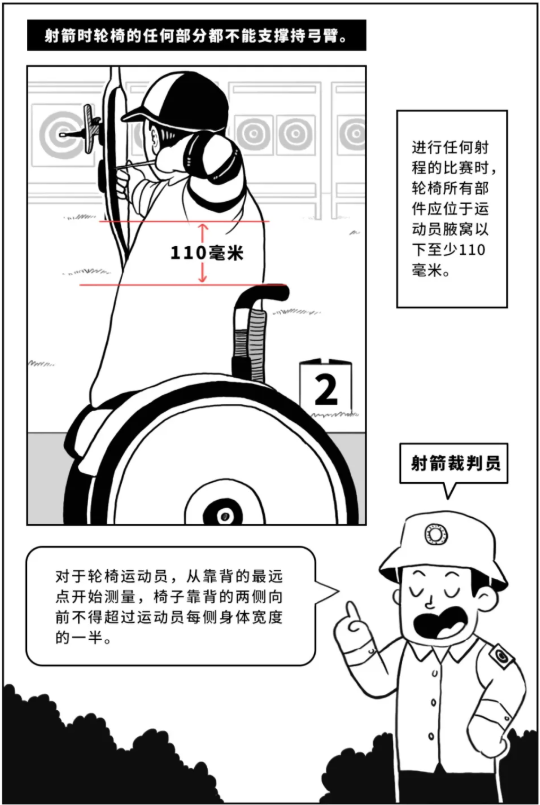 射箭时轮椅的任何部分都不能支撑持弓臂。

110毫米

2

进行任何射程的比赛时，轮椅所有部件应位于运动员腋窝以下至少110毫米。

射箭裁判员

对于轮椅运动员，从靠背的最远点开始测量，椅子靠背的两侧向前不得超过运动员每侧身体宽度的一半。